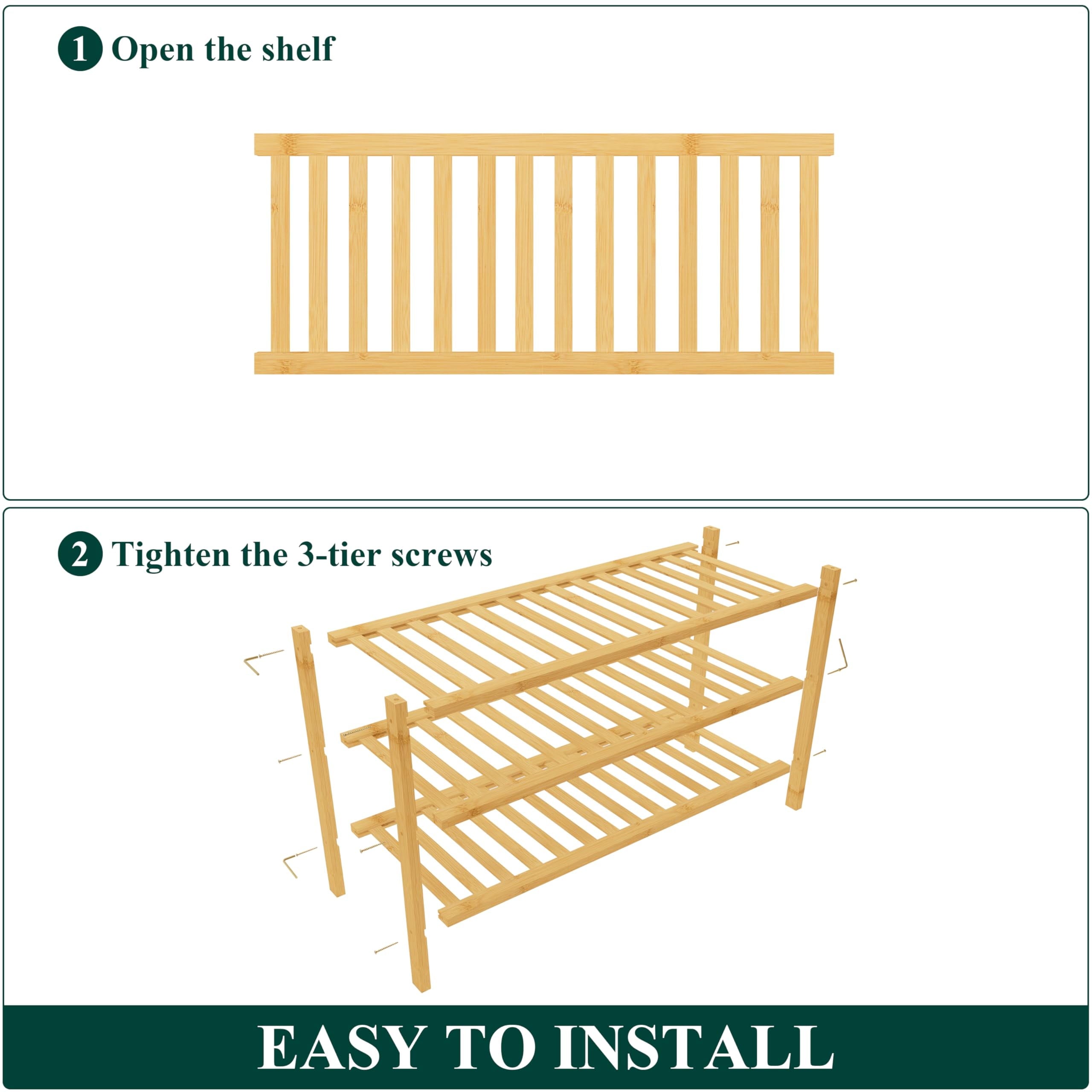 1 Open the shelf

2 Tighten the 3-tier screws

EASY TO INSTALL