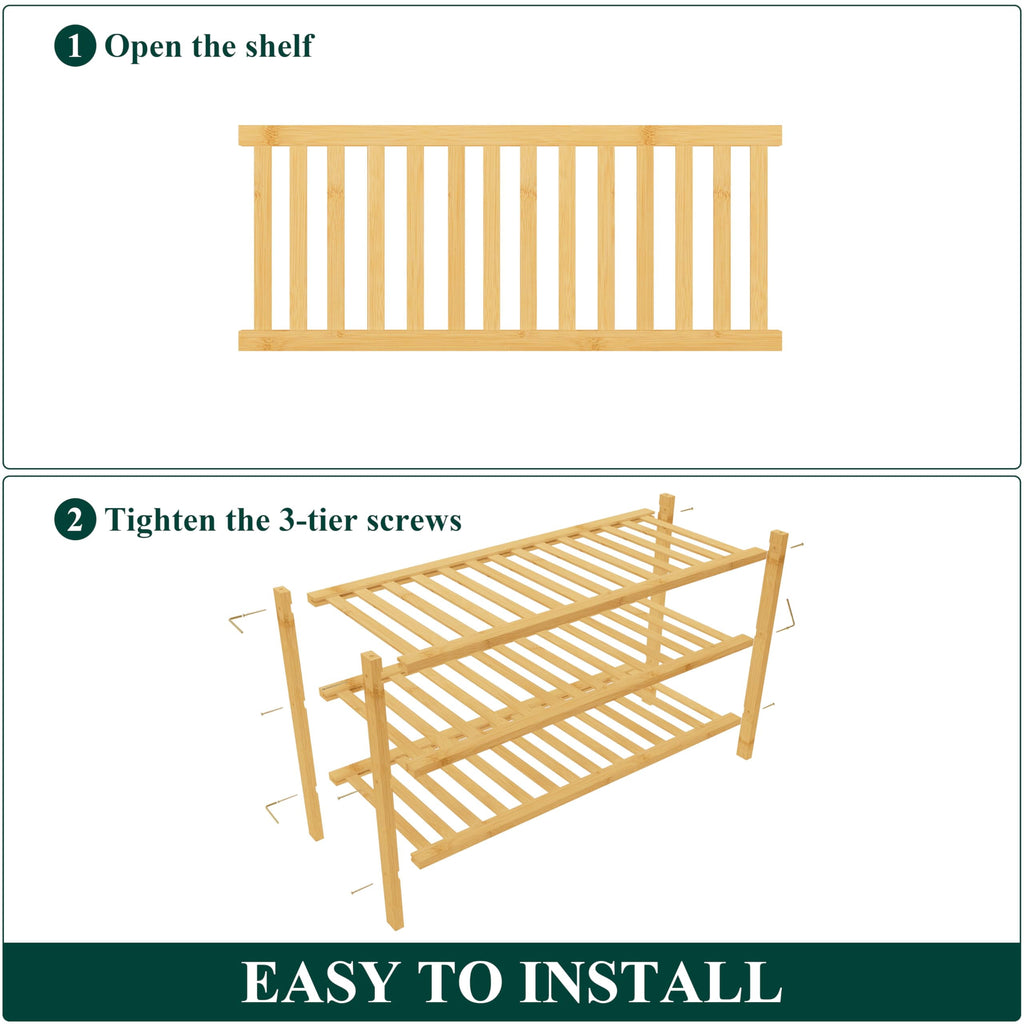 1 Open the shelf

2 Tighten the 3-tier screws

EASY TO INSTALL