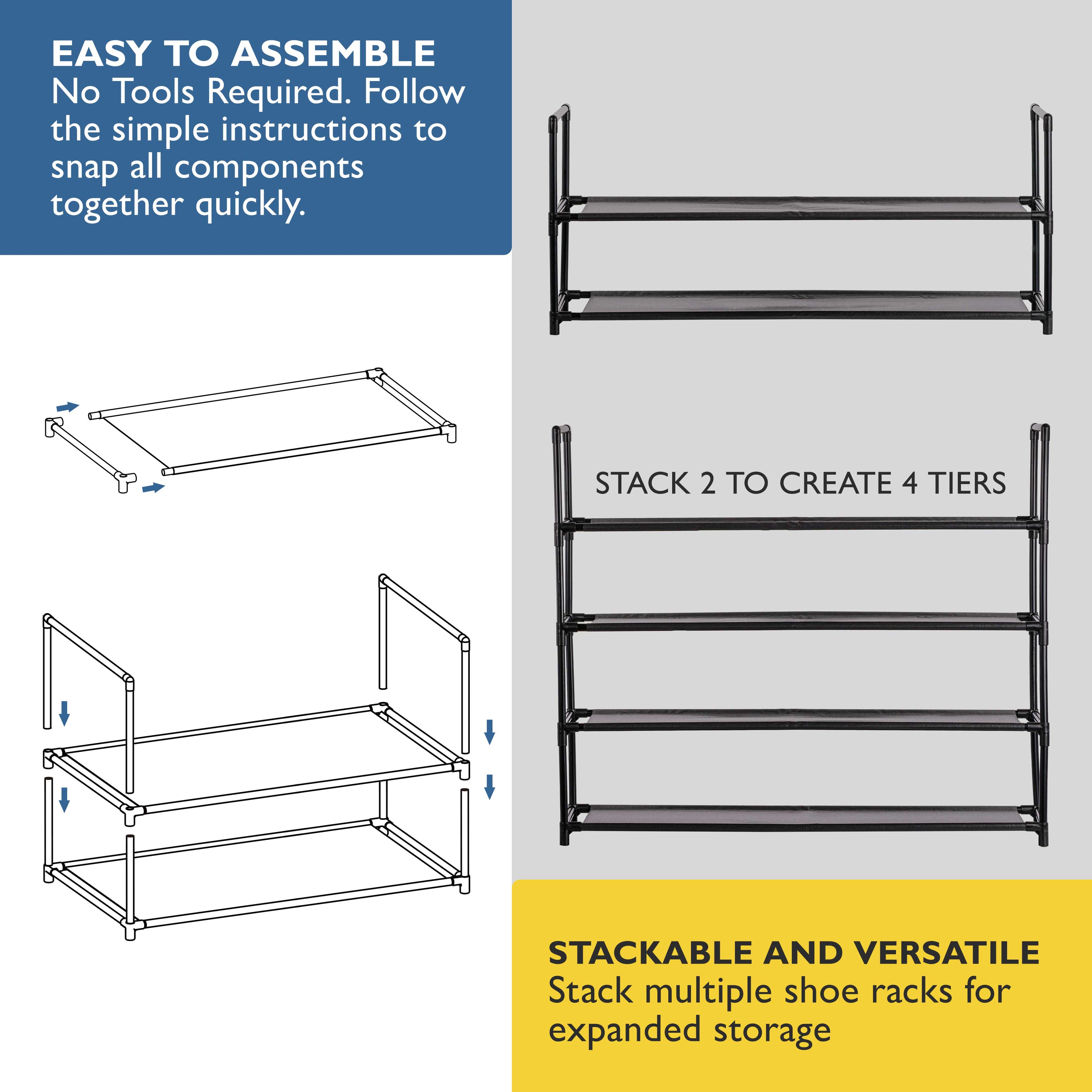 EASY TO ASSEMBLE
No Tools Required. Follow the simple instructions to snap all components together quickly.

STACK 2 TO CREATE 4 TIERS

STACKABLE AND VERSATILE
Stack multiple shoe racks for expanded storage